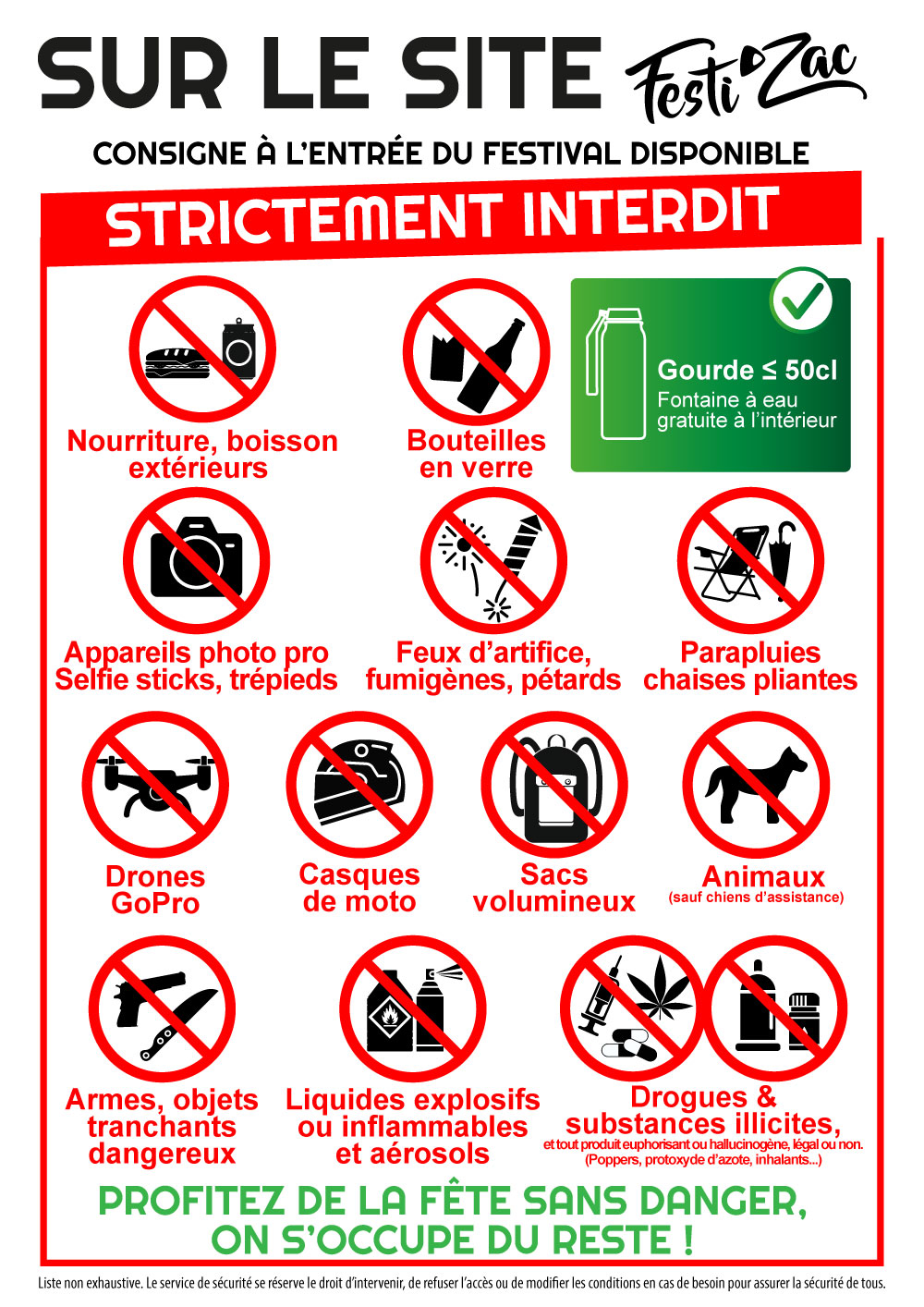 SUR LE SITE Festi Zac

CONSIGNE À L'ENTRÉE DU FESTIVAL DISPONIBLE

STRICTEMENT INTERDIT

Nourriture, boisson extérieurs

Bouteilles en verre

Gourde ≤ 50cl
Fontaine à eau gratuite à l'intérieur

Appareils photo pro
Selfie sticks, trépieds

Feux d'artifice, fumigènes, pétards

Parapluies chaises pliantes

Drones GoPro

Casques de moto

Sacs volumineux

Animaux
(sauf chiens d'assistance)

Armes, objets tranchants dangereux

Liquides explosifs ou inflammables et aérosols

Drogues & substances illicites,
et tout produit euphorisant ou hallucinogène, légal ou non.
(Poppers, protoxyde d'azote, inhalants...)

PROFITEZ DE LA FÊTE SANS DANGER, ON S'OCCUPE DU RESTE !

Liste non exhaustive. Le service de sécurité se réserve le droit d'intervenir, de refuser l'accès ou de modifier les conditions en cas de besoin pour assurer la sécurité de tous.